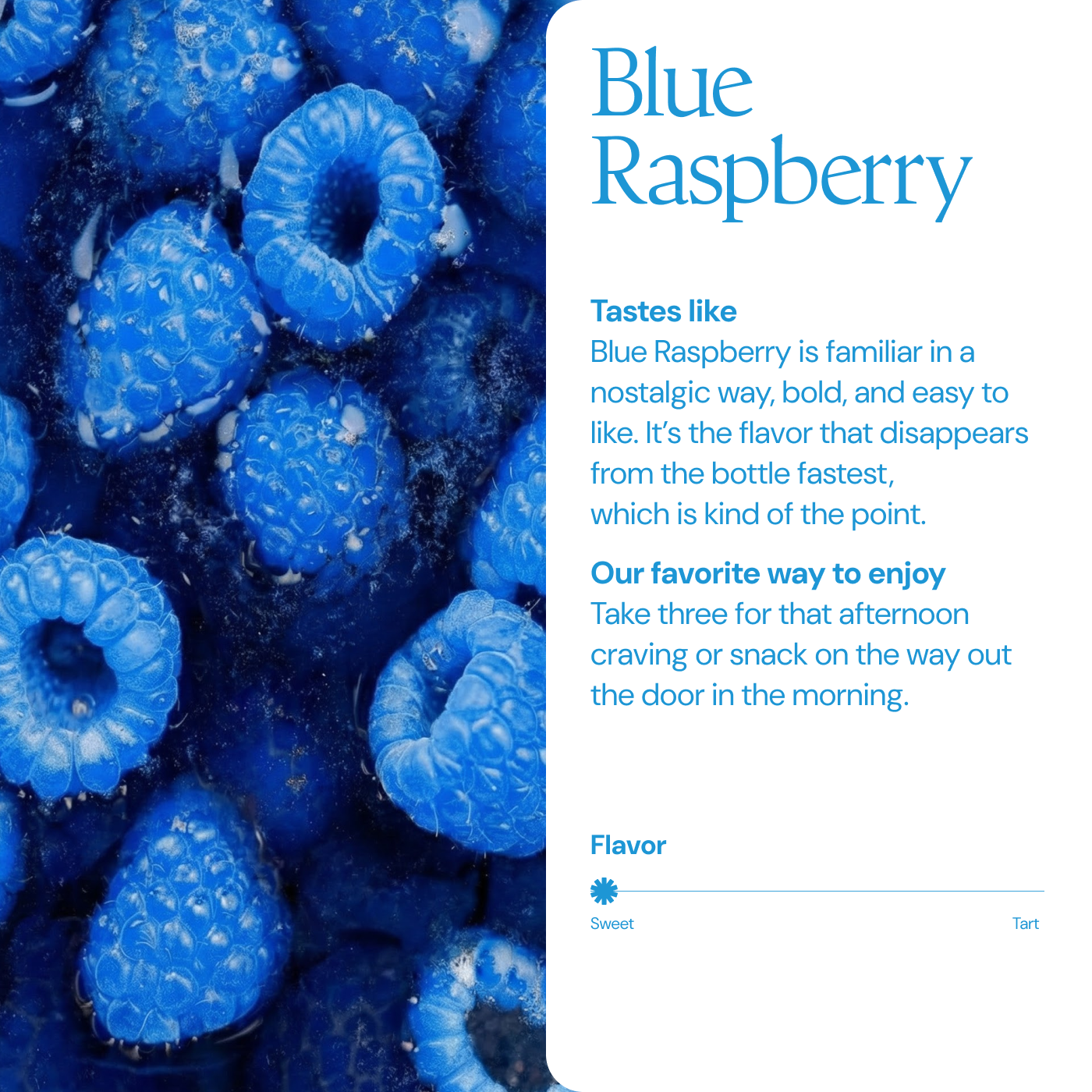 Blue Raspberry

Tastes like
Blue Raspberry is familiar in a nostalgic way, bold, and easy to like. It's the flavor that disappears from the bottle fastest, which is kind of the point.

Our favorite way to enjoy
Take three for that afternoon craving or snack on the way out the door in the morning.

Flavor

Sweet

Tart