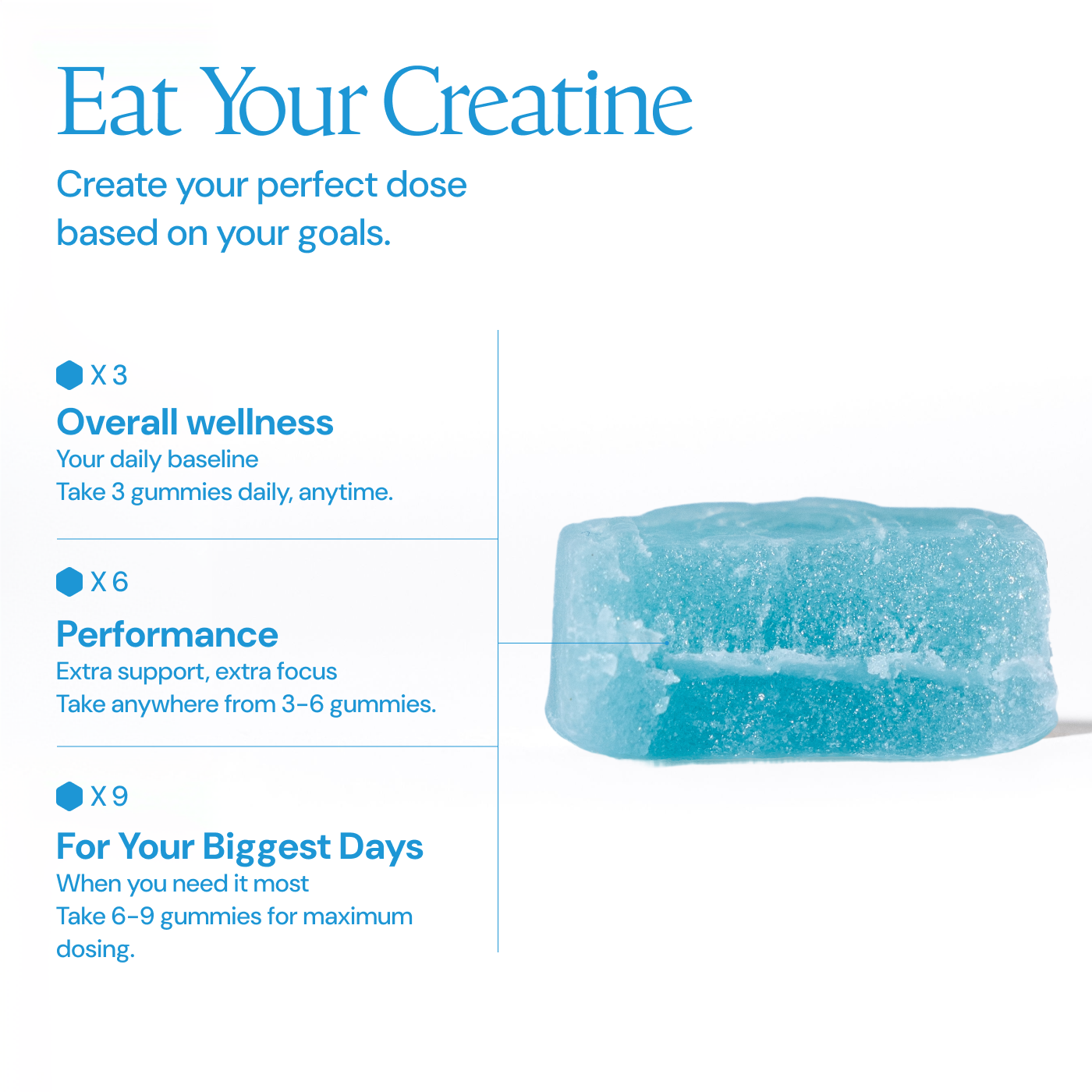 Eat Your Creatine

Create your perfect dose based on your goals.

X 3

Overall wellness

Your daily baseline
Take 3 gummies daily, anytime.

X 6

Performance

Extra support, extra focus
Take anywhere from 3-6 gummies.

X 9

For Your Biggest Days

When you need it most
Take 6-9 gummies for maximum dosing.