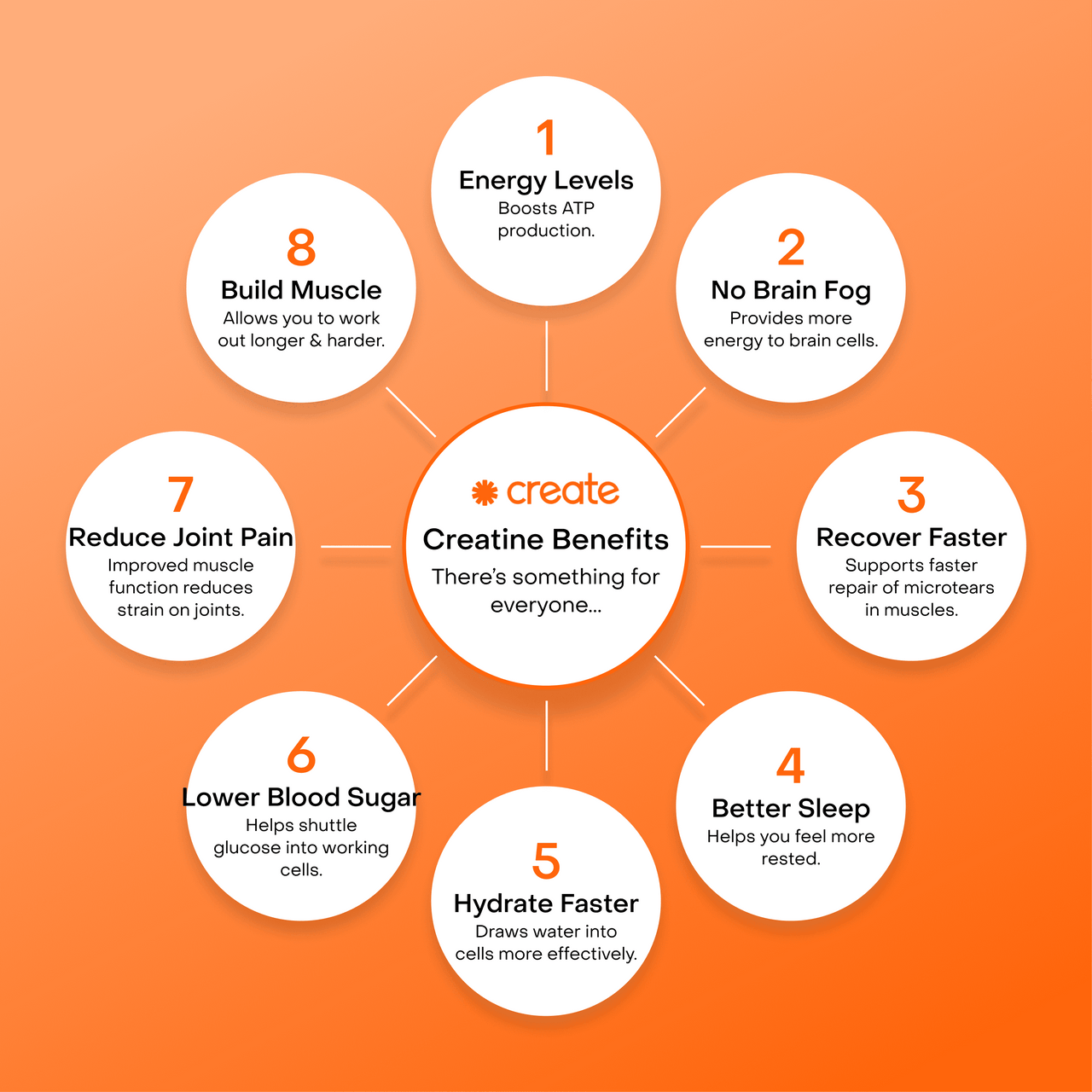 create
Creatine Benefits
There's something for everyone...

1
Energy Levels
Boosts ATP production.

2
No Brain Fog
Provides more energy to brain cells.

3
Recover Faster
Supports faster repair of microtears in muscles.

4
Better Sleep
Helps you feel more rested.

5
Hydrate Faster
Draws water into cells more effectively.

6
Lower Blood Sugar
Helps shuttle glucose into working cells.

7
Reduce Joint Pain
Improved muscle function reduces strain on joints.

8
Build Muscle
Allows you to work out longer & harder.