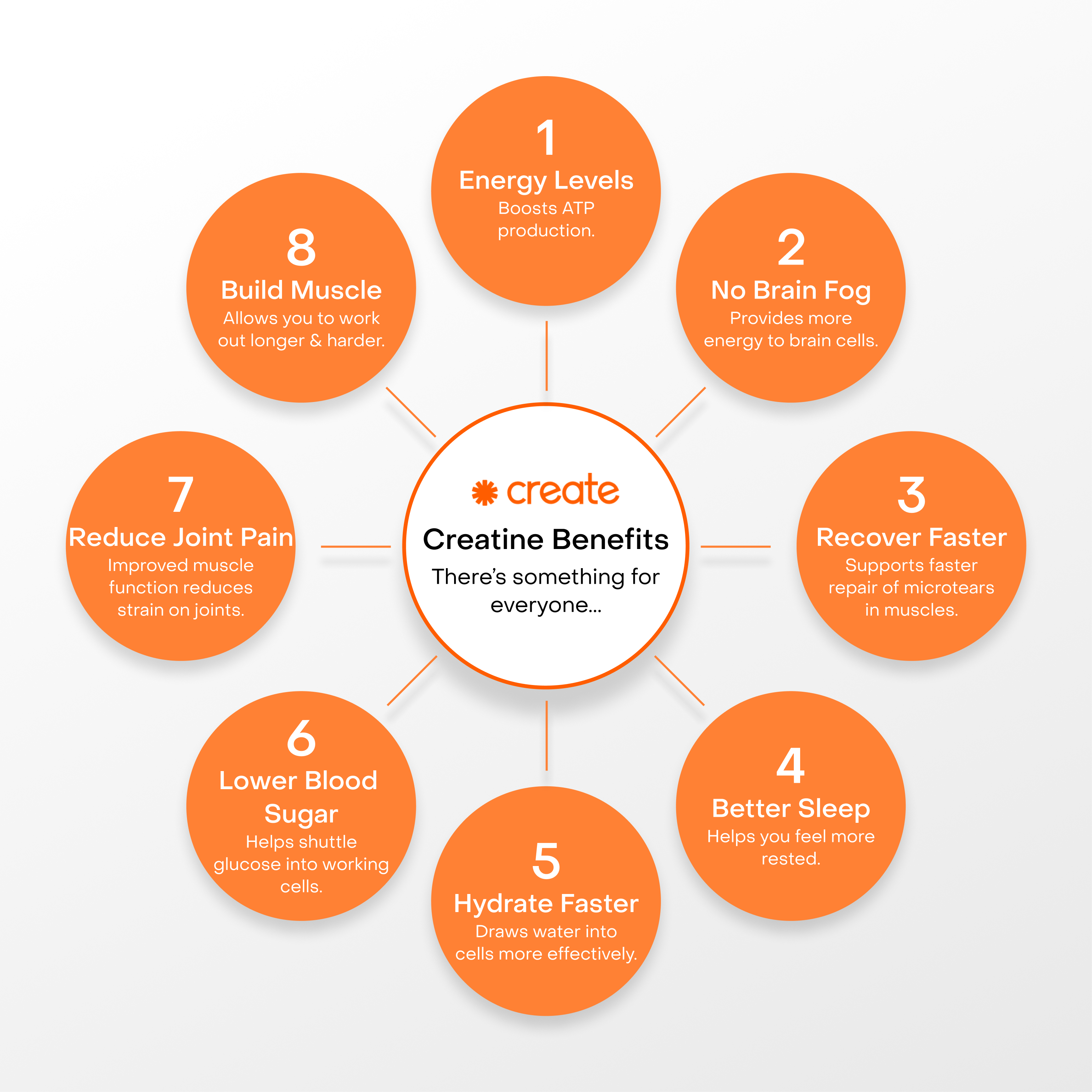 create

Creatine Benefits

There's something for everyone...

1
Energy Levels
Boosts ATP production.

2
No Brain Fog
Provides more energy to brain cells.

3
Recover Faster
Supports faster repair of microtears in muscles.

4
Better Sleep
Helps you feel more rested.

5
Hydrate Faster
Draws water into cells more effectively.

6
Lower Blood Sugar
Helps shuttle glucose into working cells.

7
Reduce Joint Pain
Improved muscle function reduces strain on joints.

8
Build Muscle
Allows you to work out longer & harder.