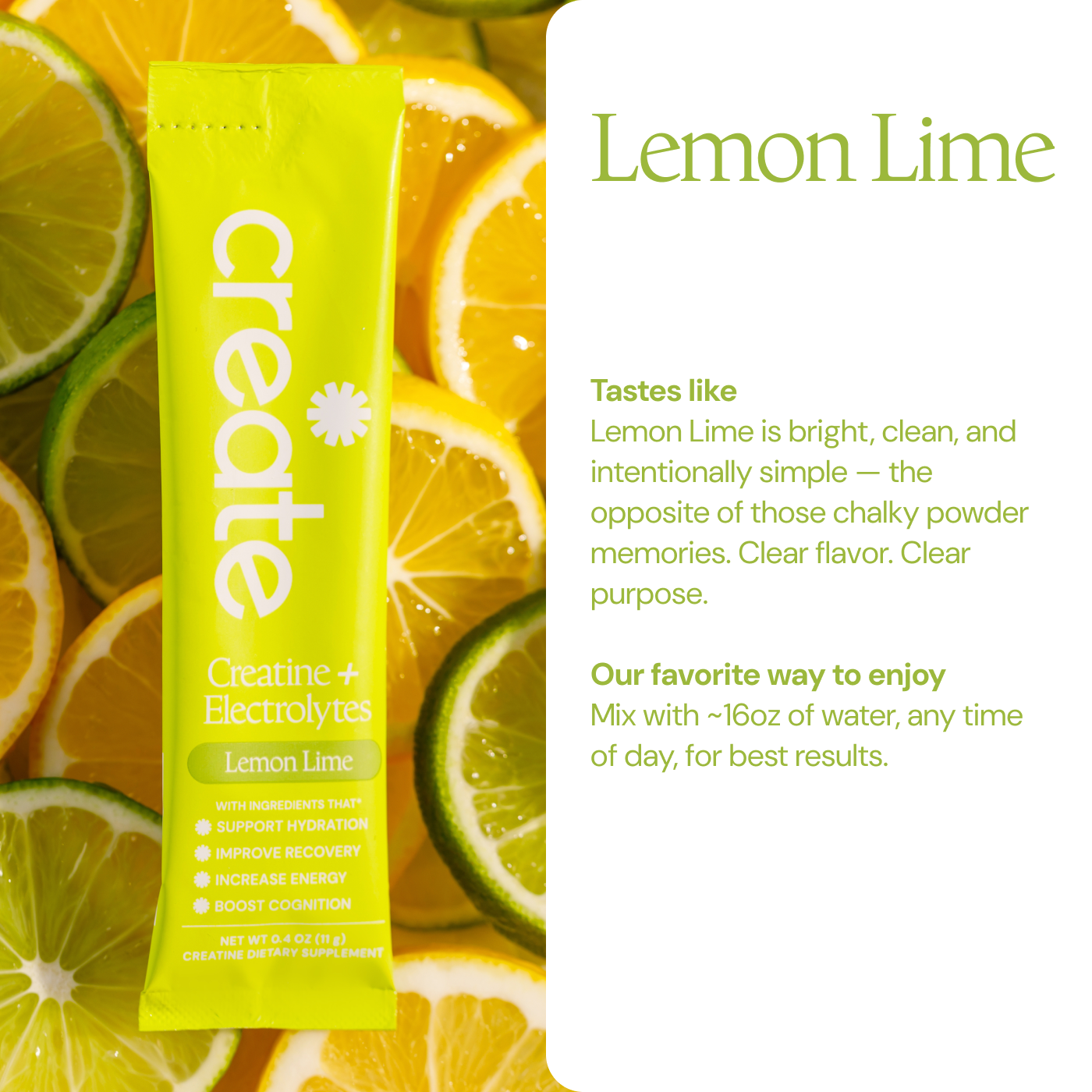 create

Creatine + Electrolytes

Lemon Lime

WITH INGREDIENTS THAT*
SUPPORT HYDRATION
IMPROVE RECOVERY
INCREASE ENERGY
BOOST COGNITION

NET WT 0.4 OZ (11 g)
CREATINE DIETARY SUPPLEMENT

Lemon Lime

Tastes like
Lemon Lime is bright, clean, and intentionally simple — the opposite of those chalky powder memories. Clear flavor. Clear purpose.

Our favorite way to enjoy
Mix with ~16oz of water, any time of day, for best results.