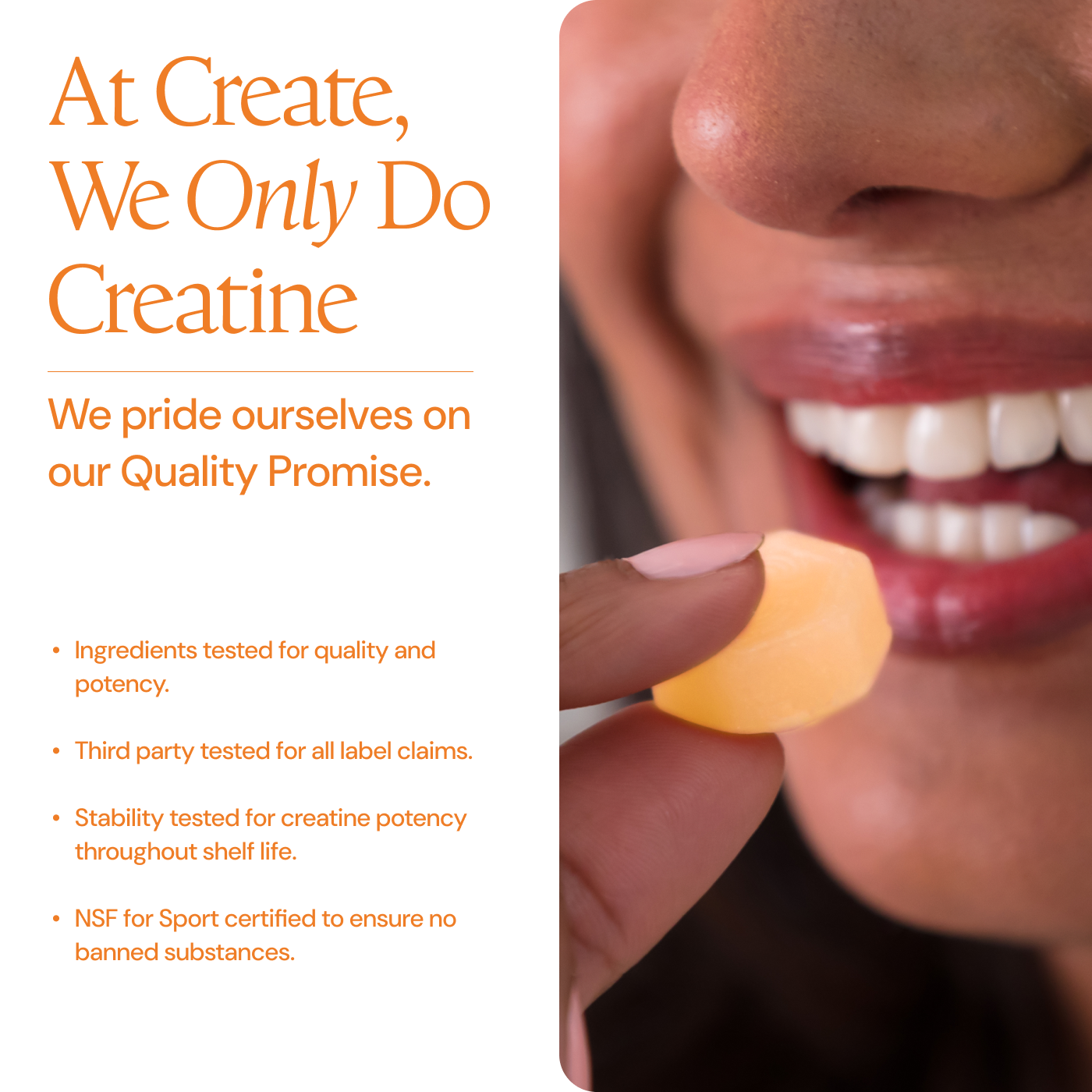 At Create, We Only Do Creatine

We pride ourselves on our Quality Promise.

• Ingredients tested for quality and potency.

• Third party tested for all label claims.

• Stability tested for creatine potency throughout shelf life.

• NSF for Sport certified to ensure no banned substances.