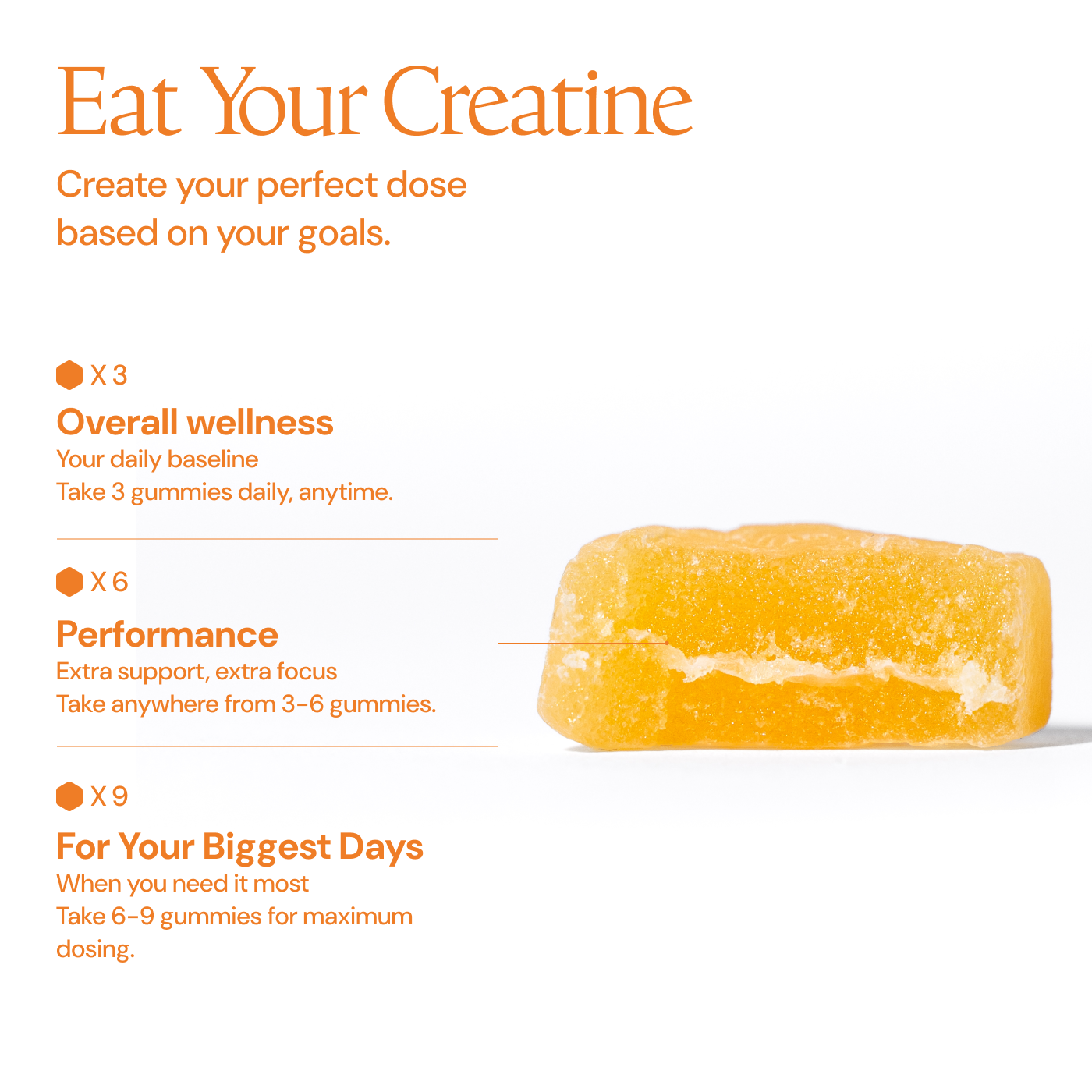 Eat Your Creatine

Create your perfect dose based on your goals.

X 3

Overall wellness

Your daily baseline
Take 3 gummies daily, anytime.

X 6

Performance

Extra support, extra focus
Take anywhere from 3-6 gummies.

X 9

For Your Biggest Days

When you need it most
Take 6-9 gummies for maximum dosing.