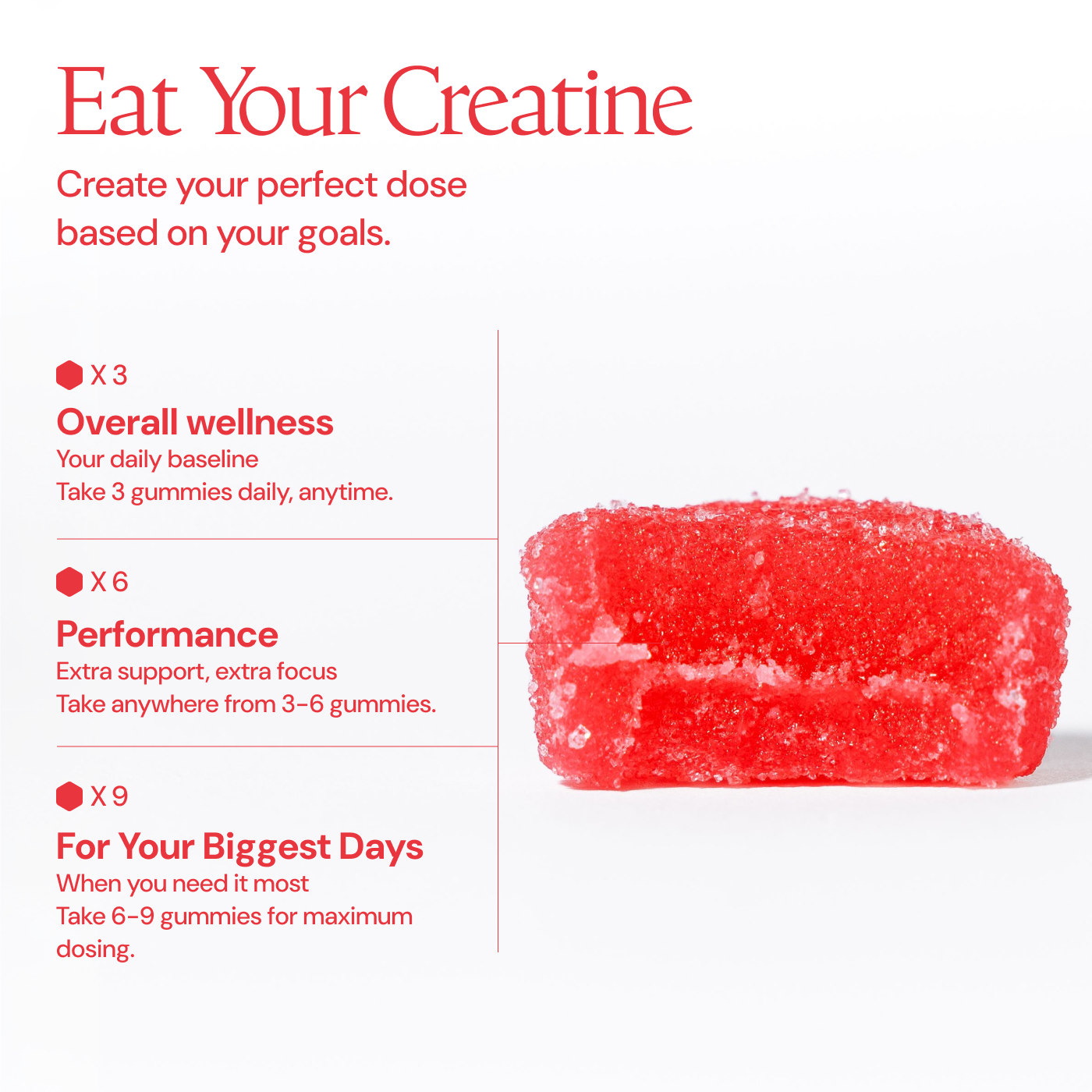 Eat Your Creatine

Create your perfect dose based on your goals.

X 3

Overall wellness

Your daily baseline
Take 3 gummies daily, anytime.

X 6

Performance

Extra support, extra focus
Take anywhere from 3-6 gummies.

X 9

For Your Biggest Days

When you need it most
Take 6-9 gummies for maximum dosing.