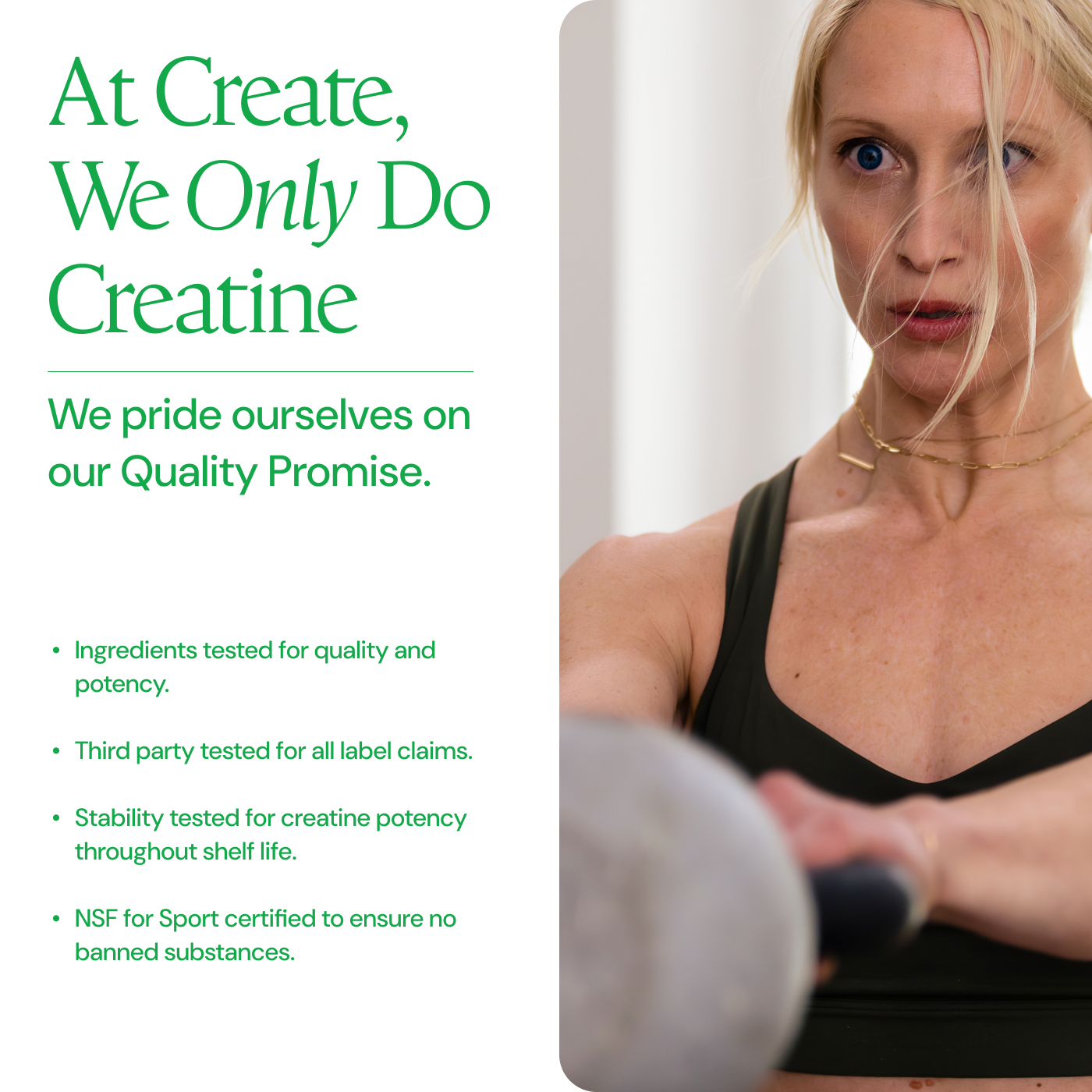 At Create, We Only Do Creatine

We pride ourselves on our Quality Promise.

• Ingredients tested for quality and potency.

• Third party tested for all label claims.

• Stability tested for creatine potency throughout shelf life.

• NSF for Sport certified to ensure no banned substances.