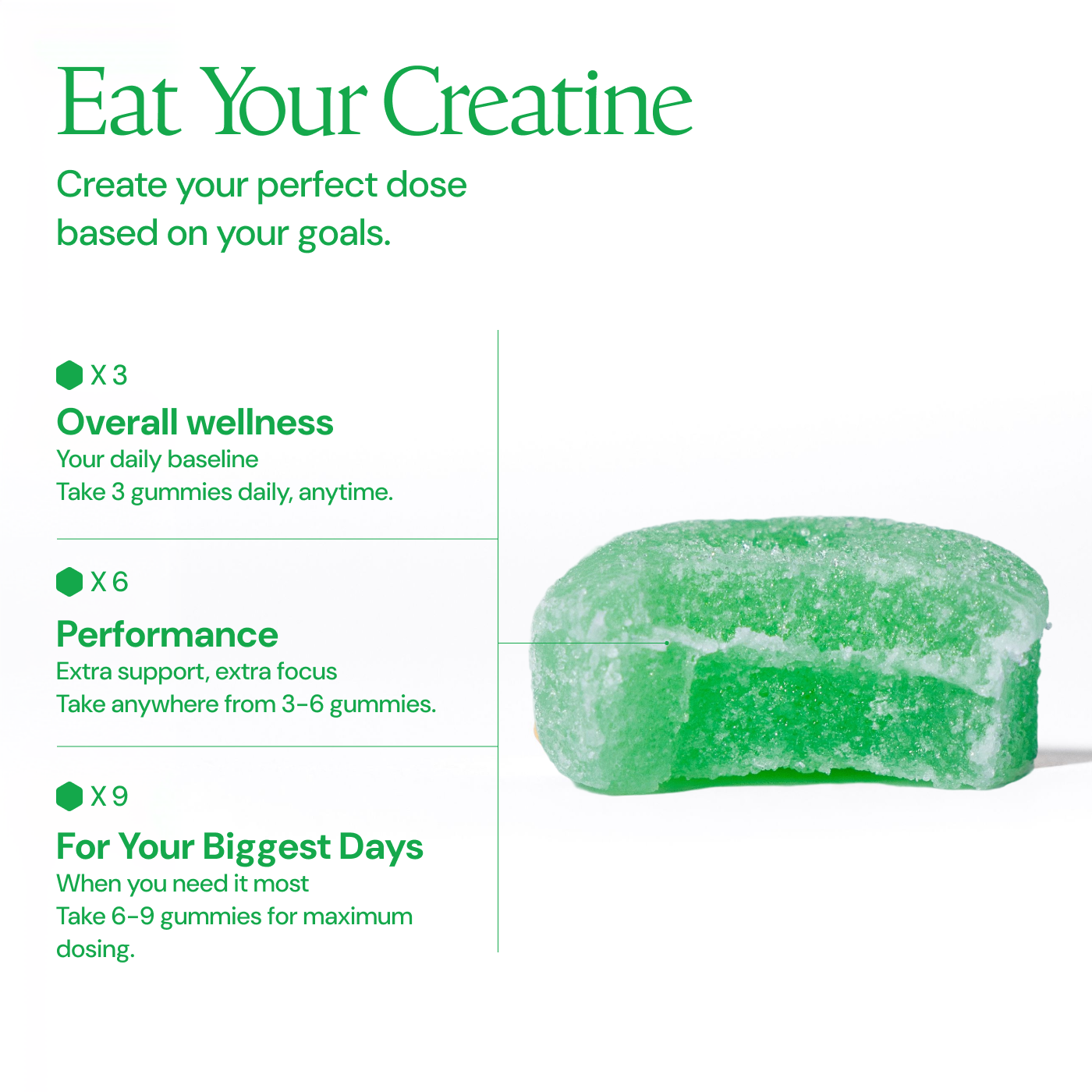 Eat Your Creatine

Create your perfect dose based on your goals.

X 3

Overall wellness

Your daily baseline
Take 3 gummies daily, anytime.

X 6

Performance

Extra support, extra focus
Take anywhere from 3-6 gummies.

X 9

For Your Biggest Days

When you need it most
Take 6-9 gummies for maximum dosing.