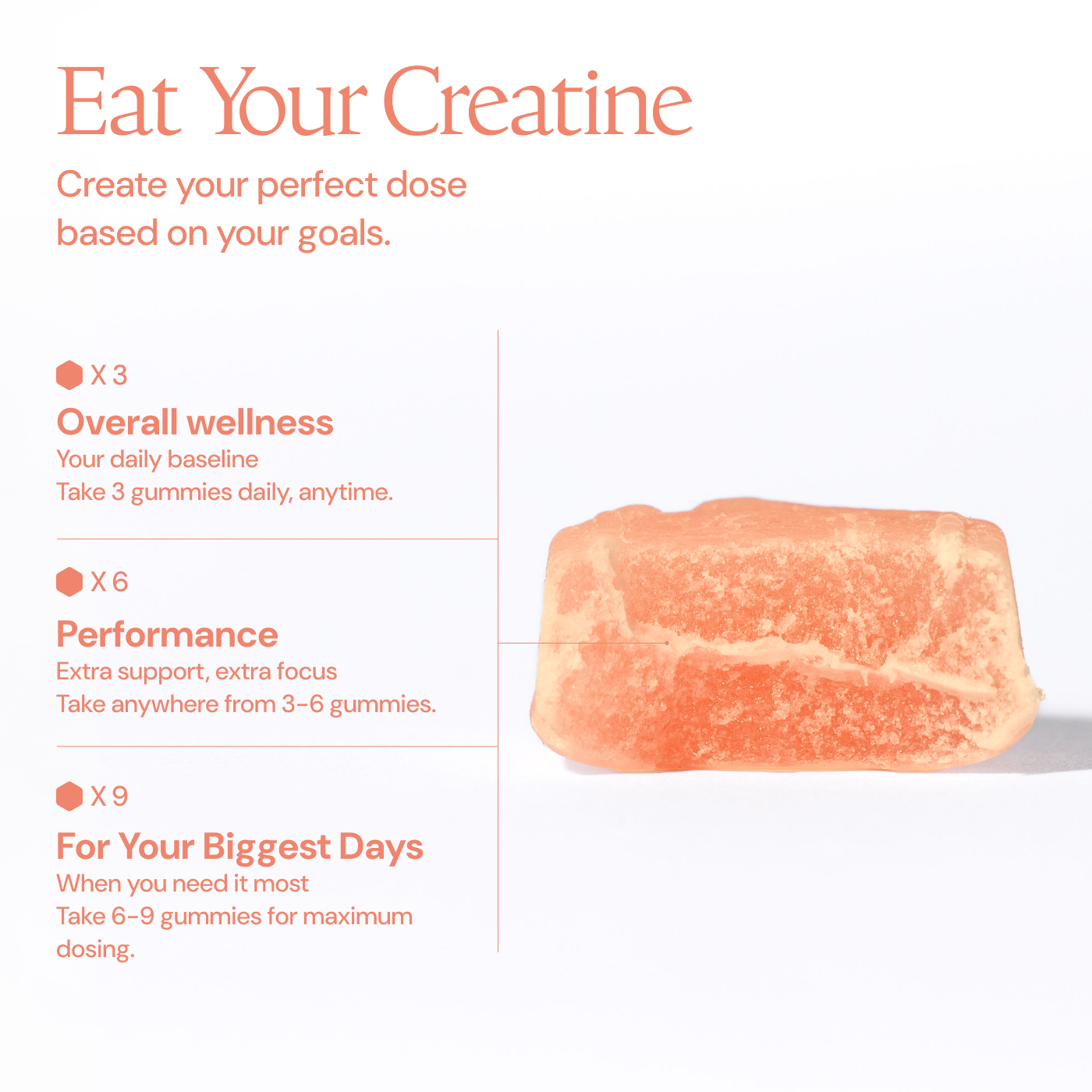 Eat Your Creatine

Create your perfect dose based on your goals.

X 3

Overall wellness

Your daily baseline
Take 3 gummies daily, anytime.

X 6

Performance

Extra support, extra focus
Take anywhere from 3-6 gummies.

X 9

For Your Biggest Days

When you need it most
Take 6-9 gummies for maximum dosing.