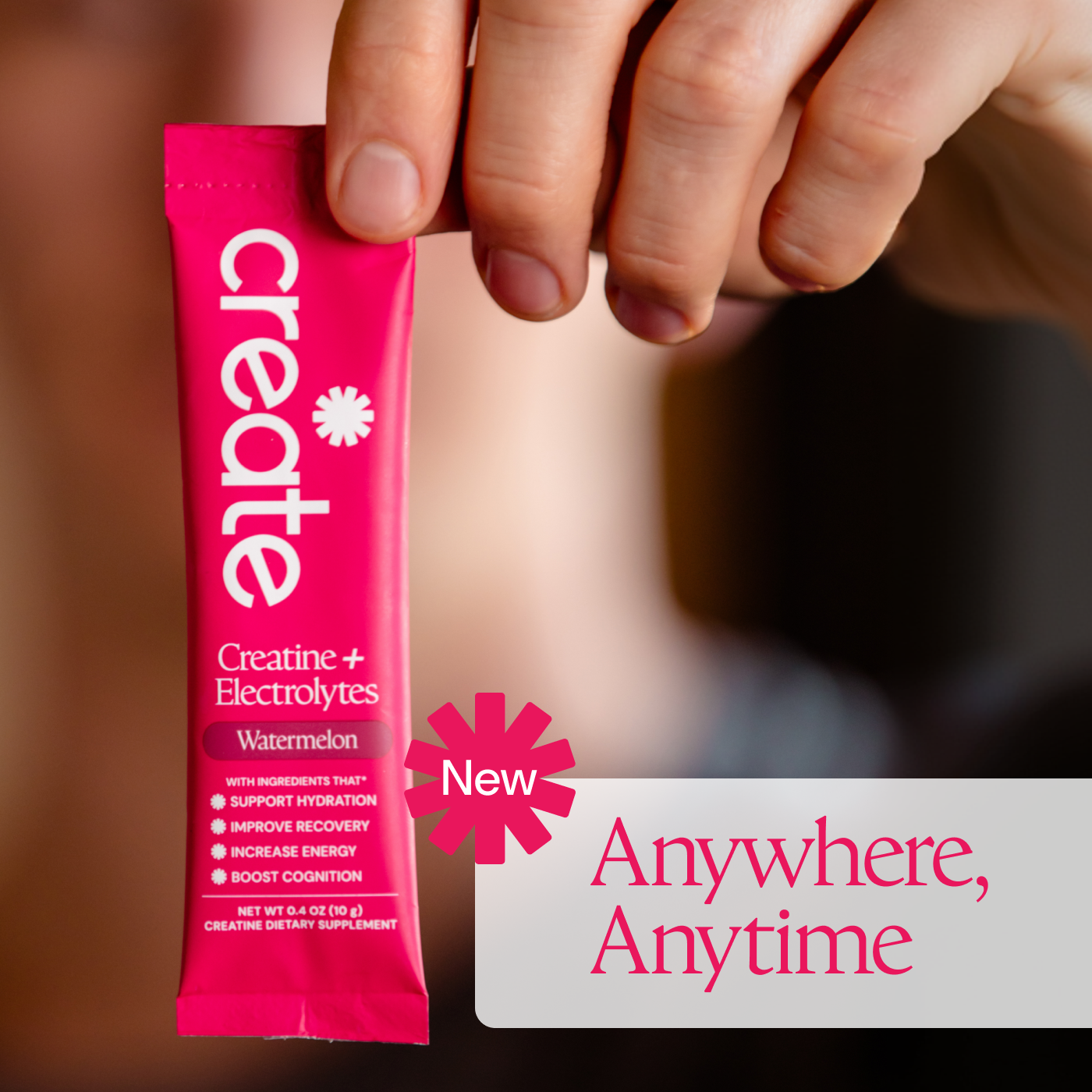 create

Creatine + Electrolytes

Watermelon

WITH INGREDIENTS THAT*
SUPPORT HYDRATION
IMPROVE RECOVERY
INCREASE ENERGY
BOOST COGNITION

NET WT 0.4 OZ (10 g)
CREATINE DIETARY SUPPLEMENT

New

Anywhere, Anytime