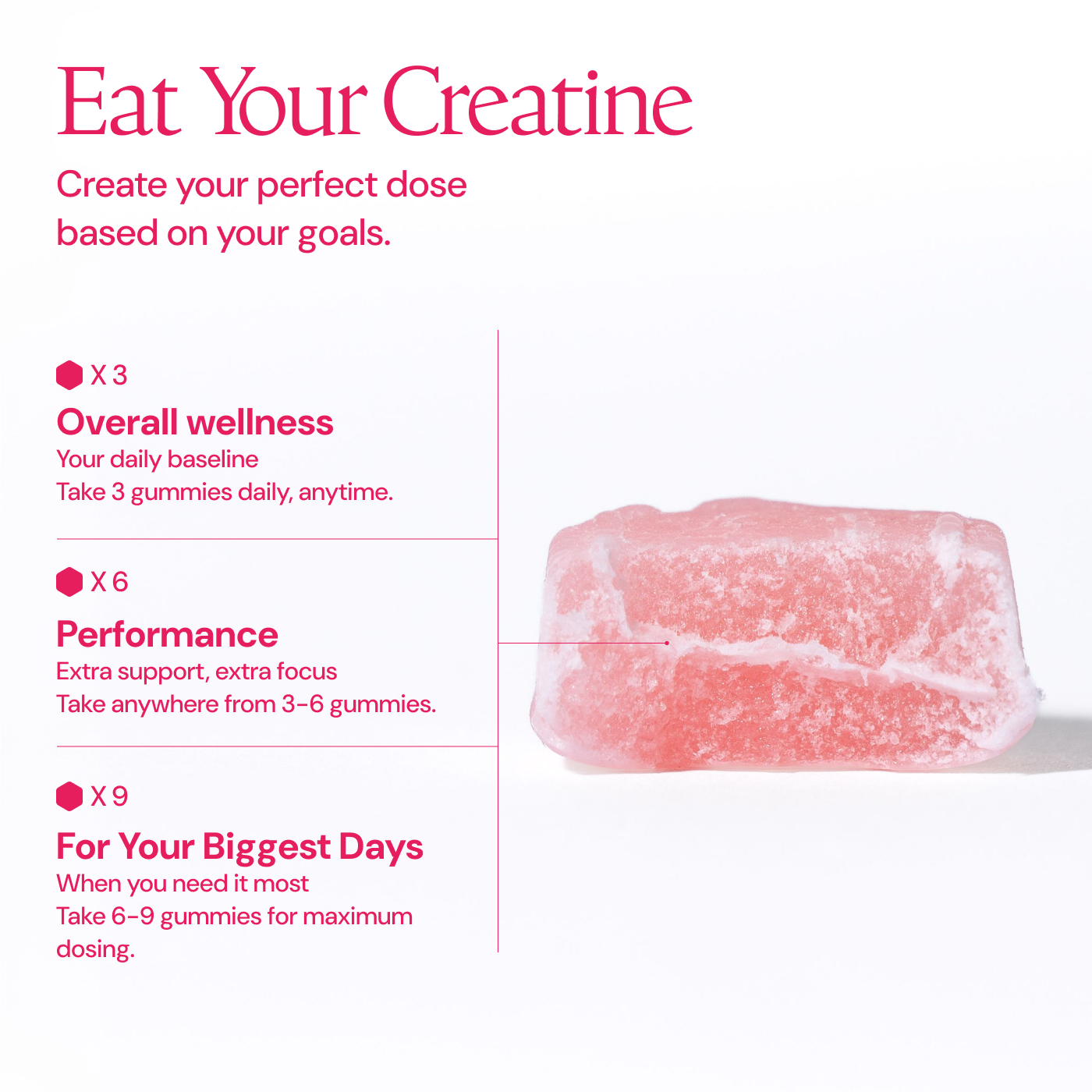 Eat Your Creatine

Create your perfect dose based on your goals.

X 3

Overall wellness

Your daily baseline
Take 3 gummies daily, anytime.

X 6

Performance

Extra support, extra focus
Take anywhere from 3-6 gummies.

X 9

For Your Biggest Days

When you need it most
Take 6-9 gummies for maximum dosing.